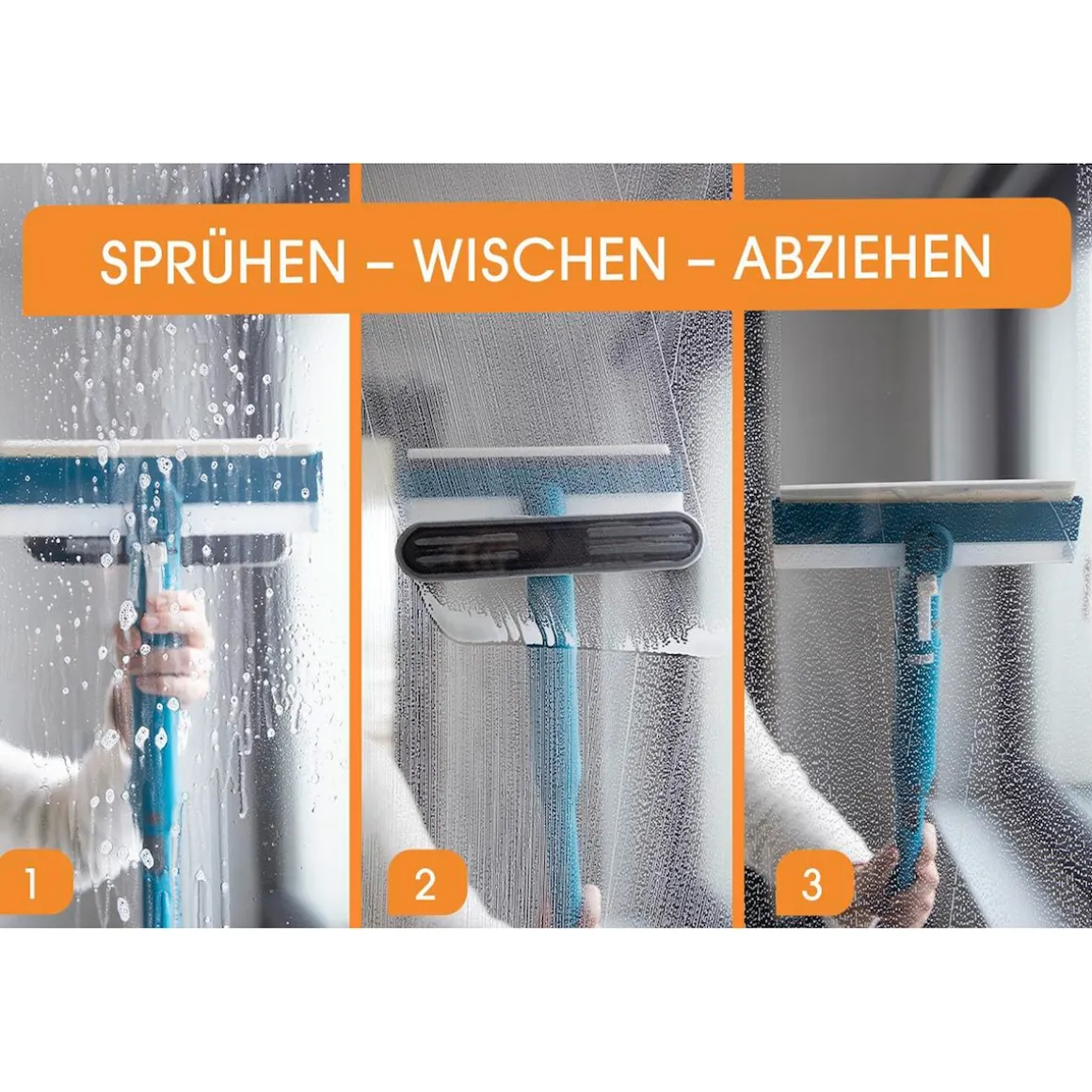 SPRÜHEN – WISCHEN – ABZIEHEN

1

2

3